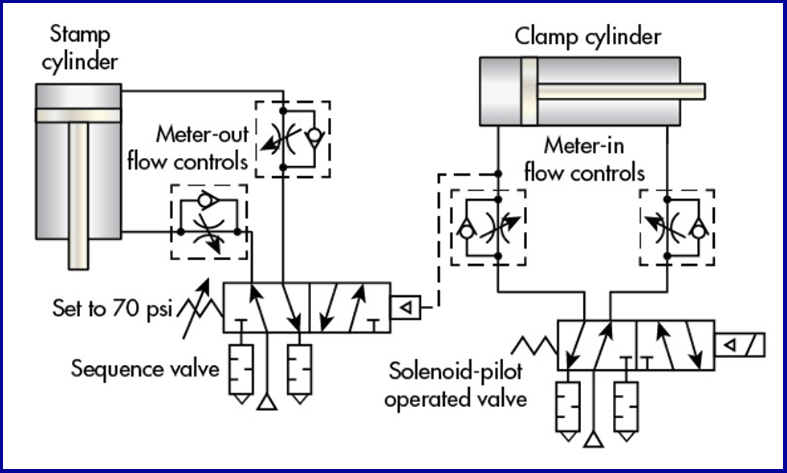 Stamp cylinder

Clamp cylinder

Meter-out flow controls

Meter-in flow controls

Set to 70 psi

Sequence valve

Solenoid-pilot operated valve